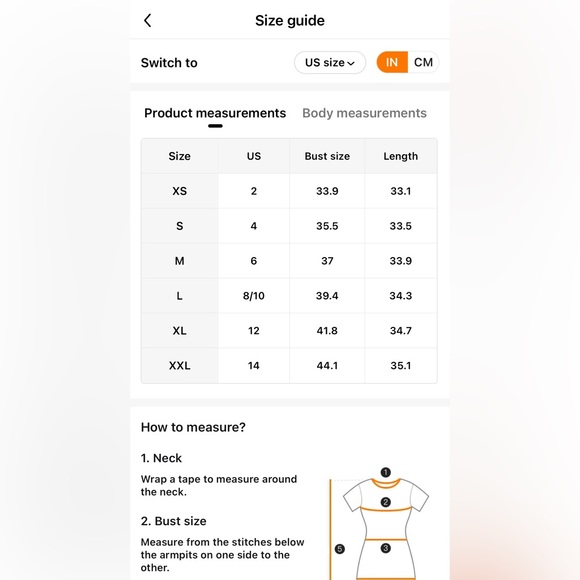 Size guide

Switch to US size IN CM

Product measurements Body measurements

| Size | US | Bust size | Length |
|---|---|---|---|
| XS | 2 | 33.9 | 33.1 |
| S | 4 | 35.5 | 33.5 |
| M | 6 | 37 | 33.9 |
| L | 8/10 | 39.4 | 34.3 |
| XL | 12 | 41.8 | 34.7 |
| XXL | 14 | 44.1 | 35.1 |

How to measure?

1. Neck

Wrap a tape to measure around the neck.

2. Bust size

Measure from the stitches below the armpits on one side to the other.

1
2
3
5